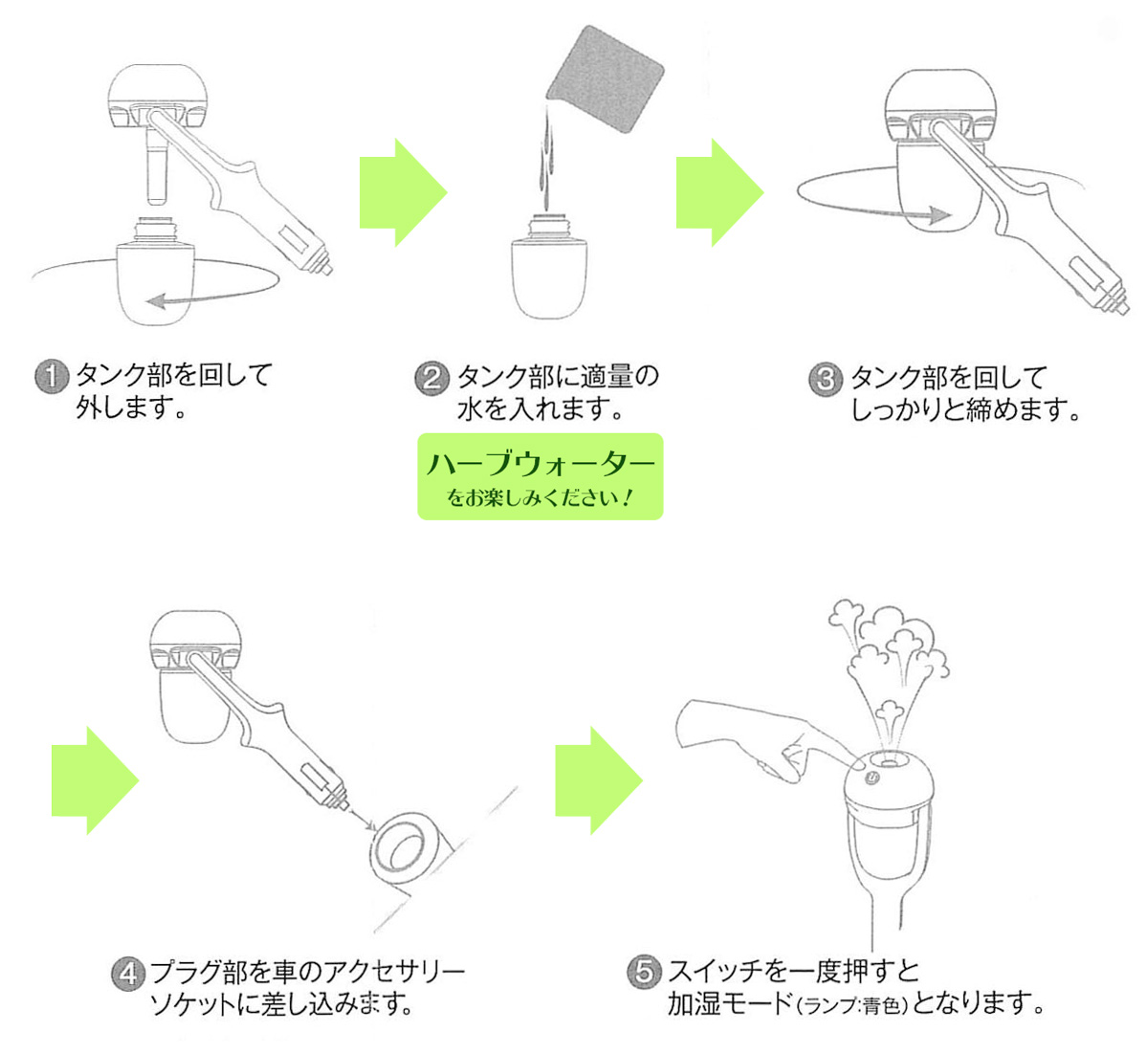 1 タンク部を回して外します。

2 タンク部に適量の水を入れます。

ハーブウォーター
をお楽しみください！

3 タンク部を回してしっかりと締めます。

4 プラグ部を車のアクセサリーソケットに差し込みます。

5 スイッチを一度押すと加湿モード(ランプ:青色)となります。